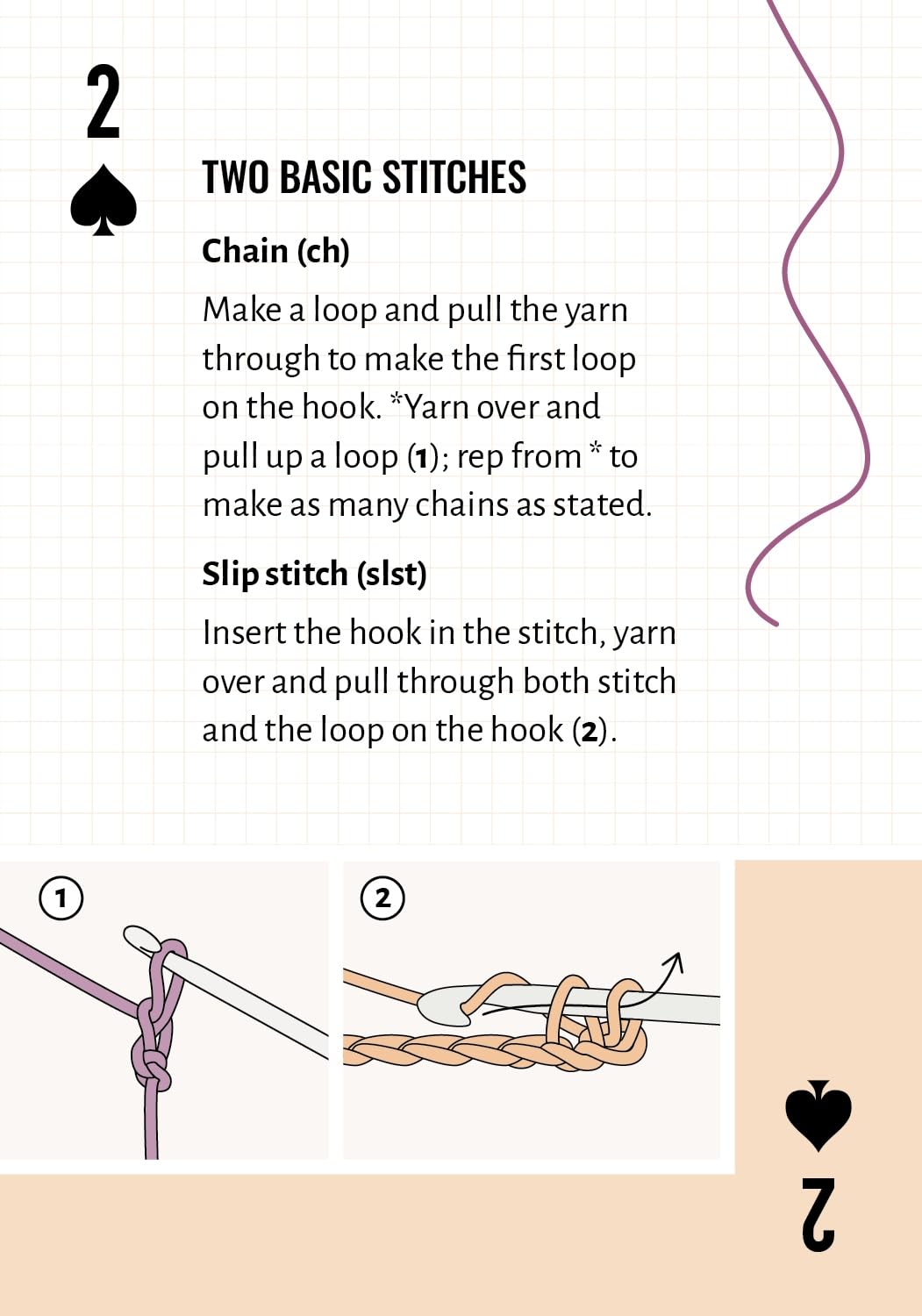 2
♠

TWO BASIC STITCHES

Chain (ch)

Make a loop and pull the yarn through to make the first loop on the hook. *Yarn over and pull up a loop (1); rep from * to make as many chains as stated.

Slip stitch (slst)

Insert the hook in the stitch, yarn over and pull through both stitch and the loop on the hook (2).

1

2

♠
2