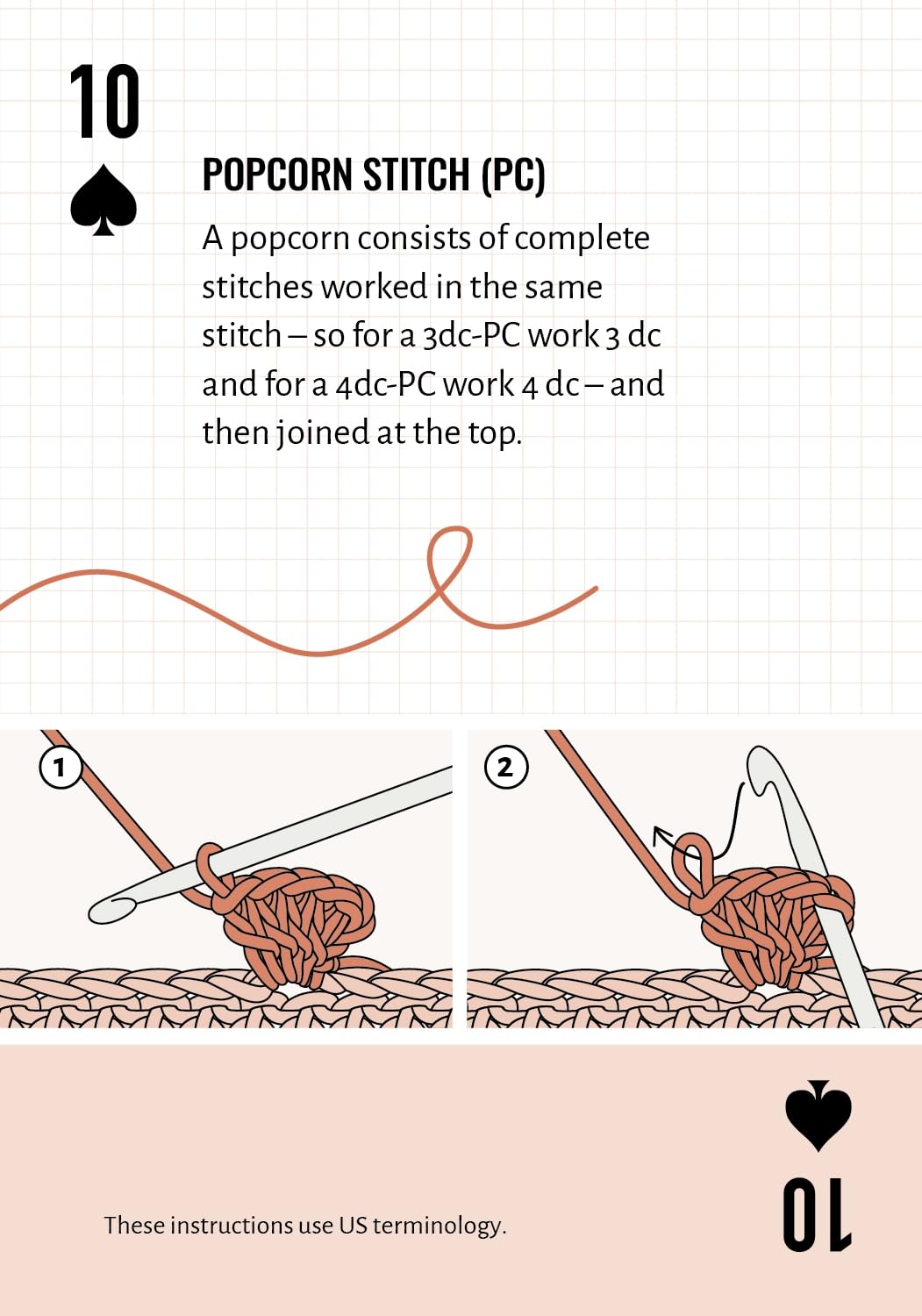 10
♠

POPCORN STITCH (PC)

A popcorn consists of complete stitches worked in the same stitch – so for a 3dc-PC work 3 dc and for a 4dc-PC work 4 dc – and then joined at the top.

1

2

These instructions use US terminology.

♠
10