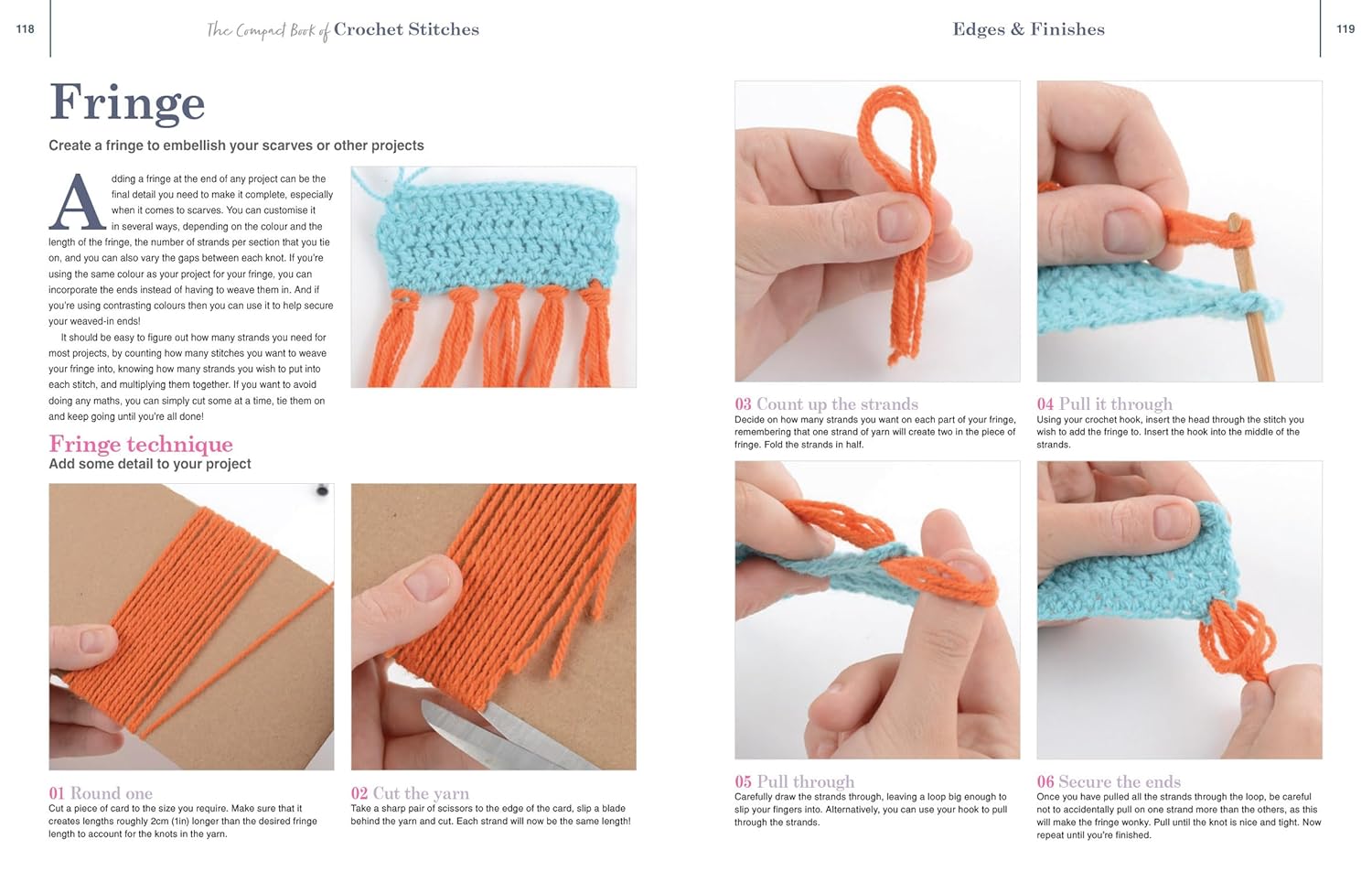 118 The Compact Book of Crochet Stitches

Fringe

Create a fringe to embellish your scarves or other projects

Adding a fringe at the end of any project can be the final detail you need to make it complete, especially when it comes to scarves. You can customise it in several ways, depending on the colour and the length of the fringe, the number of strands per section that you tie on, and you can also vary the gaps between each knot. If you're using the same colour as your project for your fringe, you can incorporate the ends instead of having to weave them in. And if you're using contrasting colours then you can use it to help secure your weaved-in ends!

It should be easy to figure out how many strands you need for most projects, by counting how many stitches you want to weave your fringe into, knowing how many strands you wish to put into each stitch, and multiplying them together. If you want to avoid doing any maths, you can simply cut some at a time, tie them on and keep going until you're all done!

Fringe technique
Add some detail to your project

01 Round one
Cut a piece of card to the size you require. Make sure that it creates lengths roughly 2cm (1in) longer than the desired fringe length to account for the knots in the yarn.

02 Cut the yarn
Take a sharp pair of scissors to the edge of the card, slip a blade behind the yarn and cut. Each strand will now be the same length!

Edges & Finishes 119

03 Count up the strands
Decide on how many strands you want on each part of your fringe, remembering that one strand of yarn will create two in the piece of fringe. Fold the strands in half.

04 Pull it through
Using your crochet hook, insert the head through the stitch you wish to add the fringe to. Insert the hook into the middle of the strands.

05 Pull through
Carefully draw the strands through, leaving a loop big enough to slip your fingers into. Alternatively, you can use your hook to pull through the strands.

06 Secure the ends
Once you have pulled all the strands through the loop, be careful not to accidentally pull on one strand more than the others, as this will make the fringe wonky. Pull until the knot is nice and tight. Now repeat until you're finished.