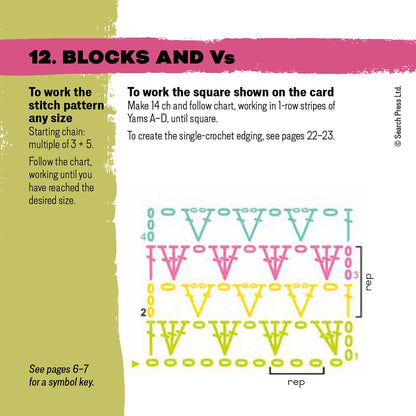 12. BLOCKS AND Vs

To work the stitch pattern any size
Starting chain: multiple of 3 + 5.

Follow the chart, working until you have reached the desired size.

See pages 6–7 for a symbol key.

To work the square shown on the card
Make 14 ch and follow chart, working in 1-row stripes of Yarns A–D, until square.

To create the single-crochet edging, see pages 22–23.

© Search Press Ltd.

4
3
rep
2
1
rep