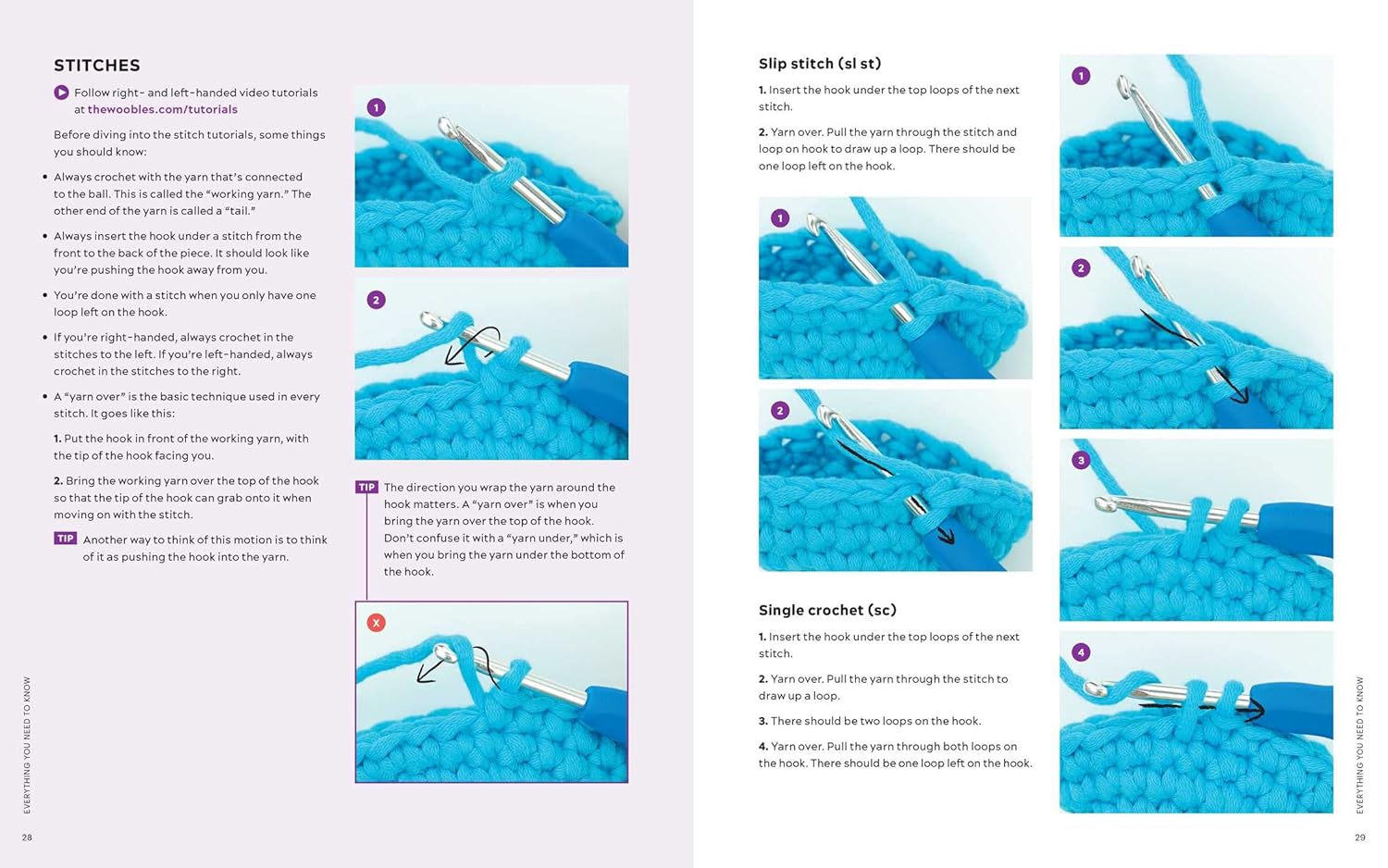 STITCHES

Follow right- and left-handed video tutorials at thewoobles.com/tutorials

Before diving into the stitch tutorials, some things you should know:

• Always crochet with the yarn that's connected to the ball. This is called the "working yarn." The other end of the yarn is called a "tail."

• Always insert the hook under a stitch from the front to the back of the piece. It should look like you're pushing the hook away from you.

• You're done with a stitch when you only have one loop left on the hook.

• If you're right-handed, always crochet in the stitches to the left. If you're left-handed, always crochet in the stitches to the right.

• A "yarn over" is the basic technique used in every stitch. It goes like this:

1. Put the hook in front of the working yarn, with the tip of the hook facing you.

2. Bring the working yarn over the top of the hook so that the tip of the hook can grab onto it when moving on with the stitch.

TIP Another way to think of this motion is to think of it as pushing the hook into the yarn.

1

2

TIP The direction you wrap the yarn around the hook matters. A "yarn over" is when you bring the yarn over the top of the hook. Don't confuse it with a "yarn under," which is when you bring the yarn under the bottom of the hook.

X

EVERYTHING YOU NEED TO KNOW

28

Slip stitch (sl st)

1. Insert the hook under the top loops of the next stitch.

2. Yarn over. Pull the yarn through the stitch and loop on hook to draw up a loop. There should be one loop left on the hook.

1

2

Single crochet (sc)

1. Insert the hook under the top loops of the next stitch.

2. Yarn over. Pull the yarn through the stitch to draw up a loop.

3. There should be two loops on the hook.

4. Yarn over. Pull the yarn through both loops on the hook. There should be one loop left on the hook.

1

2

3

4

EVERYTHING YOU NEED TO KNOW

29